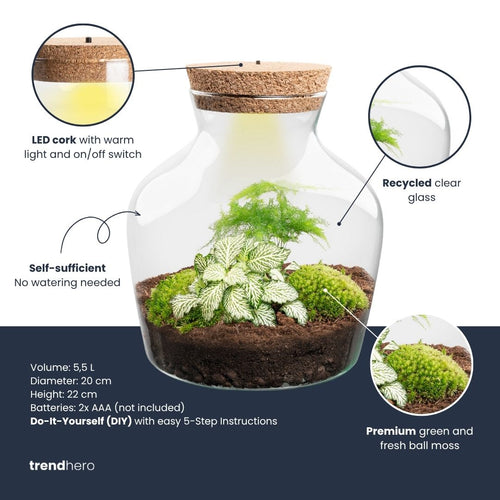 LED cork with warm light and on/off switch

Recycled clear glass

Self-sufficient
No watering needed

Volume: 5,5 L
Diameter: 20 cm
Height: 22 cm
Batteries: 2x AAA (not included)
Do-It-Yourself (DIY) with easy 5-Step Instructions

Premium green and fresh ball moss

trendhero